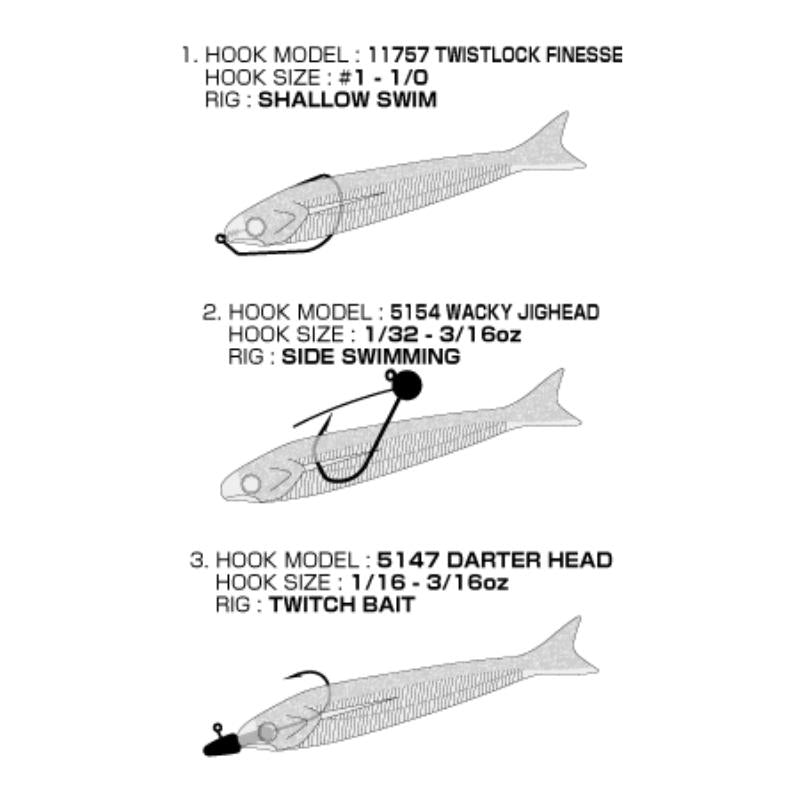 1. HOOK MODEL : 11757 TWISTLOCK FINESSE
HOOK SIZE : #1 - 1/0
RIG : SHALLOW SWIM

2. HOOK MODEL : 5154 WACKY JIGHEAD
HOOK SIZE : 1/32 - 3/16oz
RIG : SIDE SWIMMING

3. HOOK MODEL : 5147 DARTER HEAD
HOOK SIZE : 1/16 - 3/16oz
RIG : TWITCH BAIT